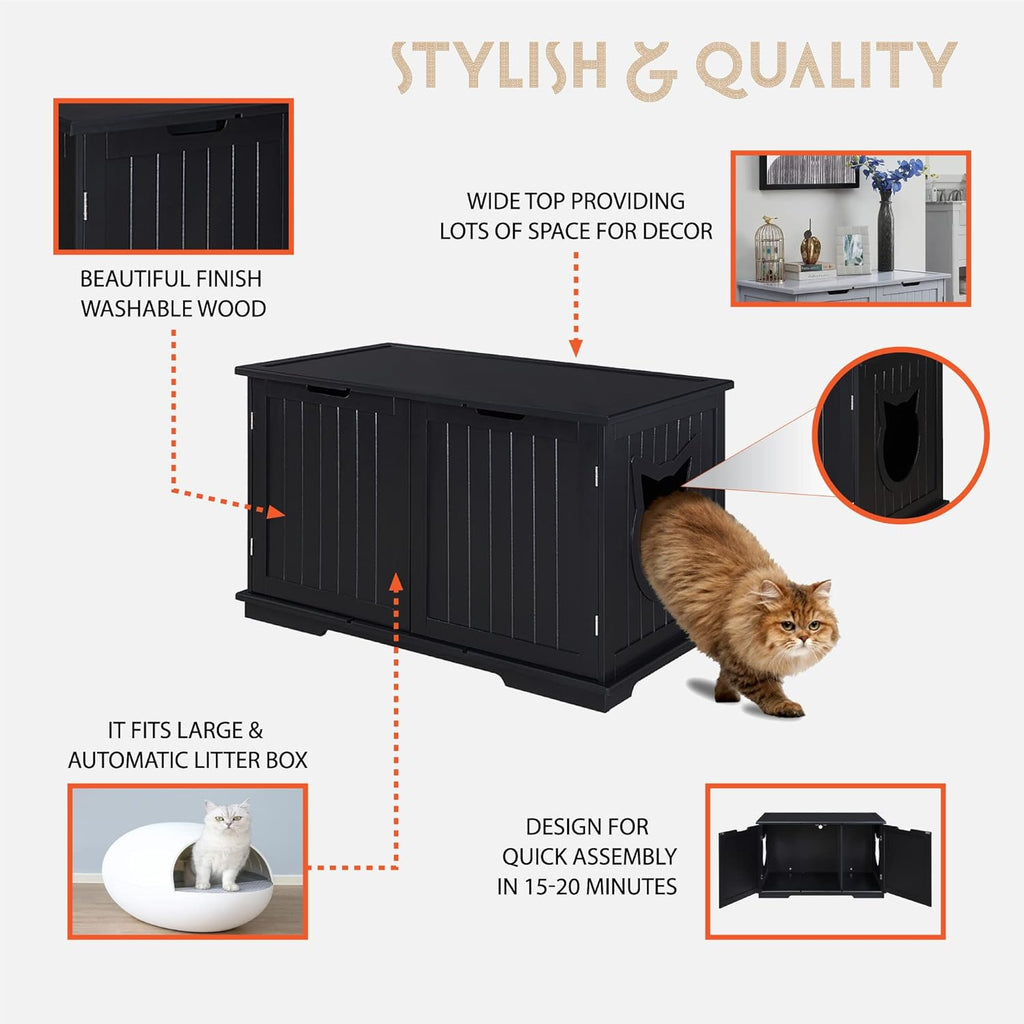 STYLISH & QUALITY

BEAUTIFUL FINISH
WASHABLE WOOD

WIDE TOP PROVIDING
LOTS OF SPACE FOR DECOR

IT FITS LARGE &
AUTOMATIC LITTER BOX

DESIGN FOR
QUICK ASSEMBLY
IN 15-20 MINUTES